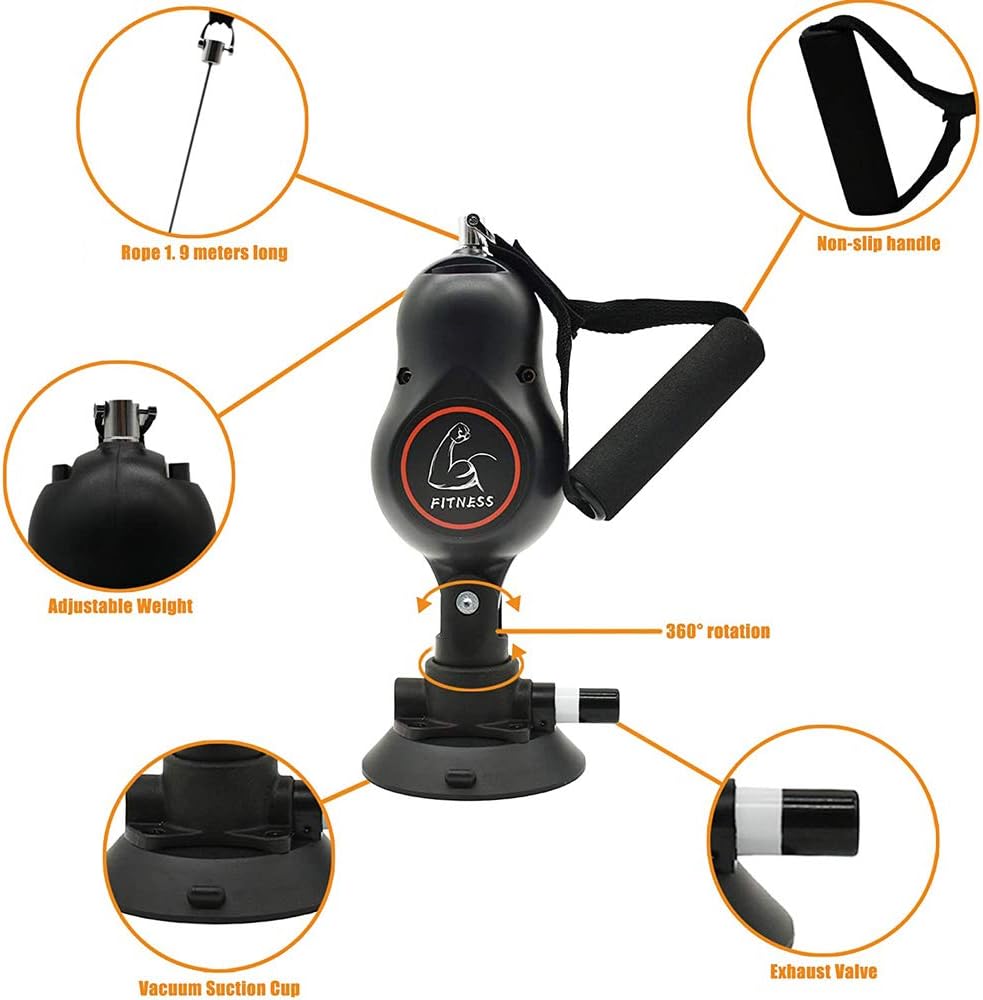 Rope 1. 9 meters long

Non-slip handle

FITNESS

Adjustable Weight

360° rotation

Vacuum Suction Cup

Exhaust Valve